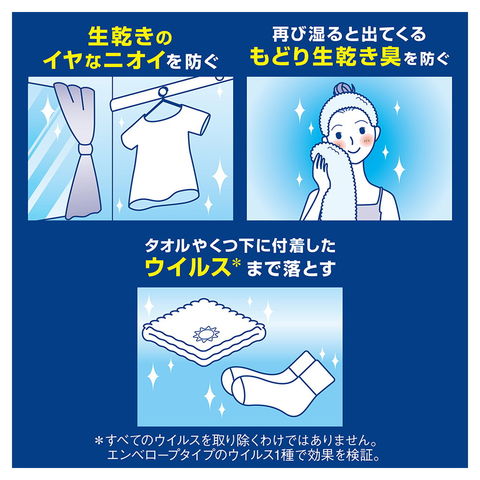 生乾きの
イヤなニオイを防ぐ

再び湿ると出てくる
もどり生乾き臭を防ぐ

タオルやくつ下に付着した
ウイルス*まで落とす

*すべてのウイルスを取り除くわけではありません。
エンベロープタイプのウイルス1種で効果を検証。