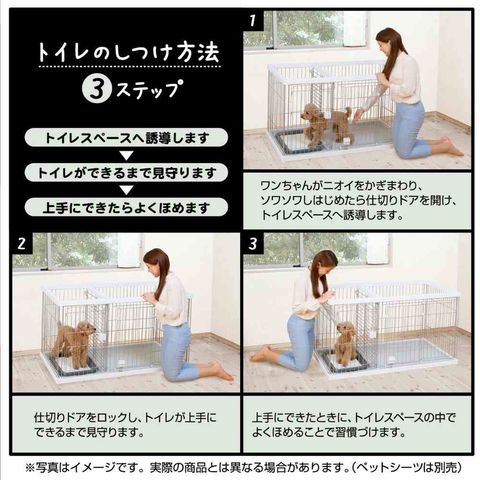 トイレのしつけ方法
3ステップ

トイレスペースへ誘導します
▼
トイレができるまで見守ります
▼
上手にできたらよくほめます

1
ワンちゃんがニオイをかぎまわり、ソワソワしはじめたら仕切りドアを開け、トイレスペースへ誘導します。

2
仕切りドアをロックし、トイレが上手にできるまで見守ります。

3
上手にできたときに、トイレスペースの中でよくほめることで習慣づけます。

※写真はイメージです。実際の商品とは異なる場合があります。(ペットシーツは別売)