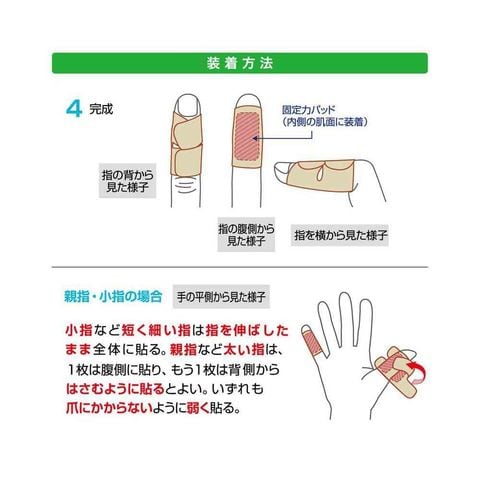 装着方法

4 完成

固定力パッド
（内側の肌面に装着）

指の背から見た様子

指の腹側から見た様子

指を横から見た様子

親指・小指の場合

手の平側から見た様子

小指など短く細い指は指を伸ばしたまま全体に貼る。親指など太い指は、1枚は腹側に貼り、もう1枚は背側からはさむように貼るとよい。いずれも爪にかからないように弱く貼る。