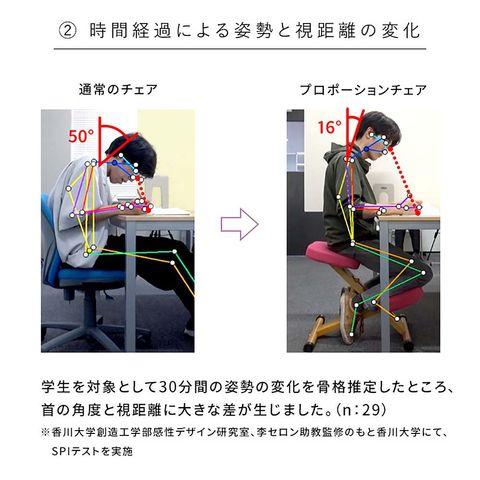 ② 時間経過による姿勢と視距離の変化

通常のチェア

50°

プロポーションチェア

16°

学生を対象として30分間の姿勢の変化を骨格推定したところ、首の角度と視距離に大きな差が生じました。(n：29)

※香川大学創造工学部感性デザイン研究室、李セロン助教監修のもと香川大学にて、SPIテストを実施