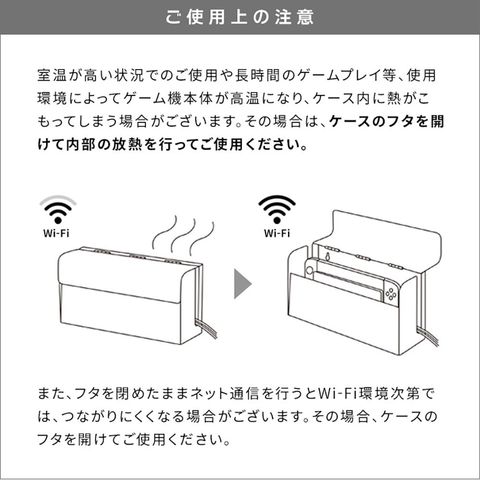 ご使用上の注意

室温が高い状況でのご使用や長時間のゲームプレイ等、使用環境によってゲーム機本体が高温になり、ケース内に熱がこもってしまう場合がございます。その場合は、ケースのフタを開けて内部の放熱を行ってご使用ください。

Wi-Fi

Wi-Fi

また、フタを閉めたままネット通信を行うとWi-Fi環境次第では、つながりにくくなる場合がございます。その場合、ケースのフタを開けてご使用ください。