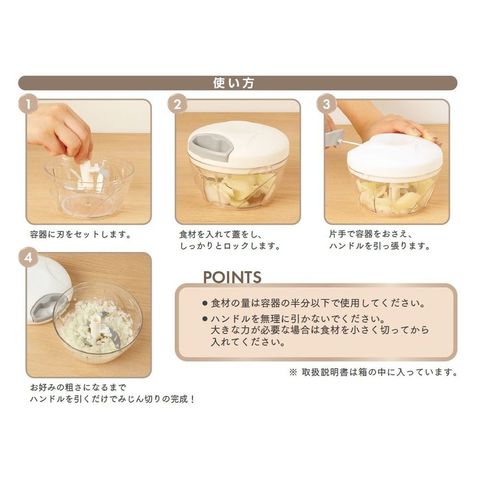 使い方

1
容器に刃をセットします。

2
食材を入れて蓋をし、しっかりとロックします。

3
片手で容器をおさえ、ハンドルを引っ張ります。

4
お好みの粗さになるまでハンドルを引くだけでみじん切りの完成！

POINTS

● 食材の量は容器の半分以下で使用してください。
● ハンドルを無理に引かないでください。大きな力が必要な場合は食材を小さく切ってから入れてください。

※ 取扱説明書は箱の中に入っています。