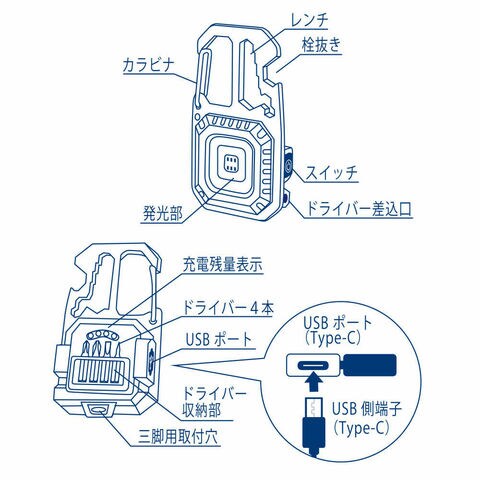 レンチ
栓抜き
カラビナ
スイッチ
発光部
ドライバー差込口

充電残量表示
ドライバー4本
USB ポート
ドライバー収納部
三脚用取付穴

USB ポート
(Type-C)
USB 側端子
(Type-C)