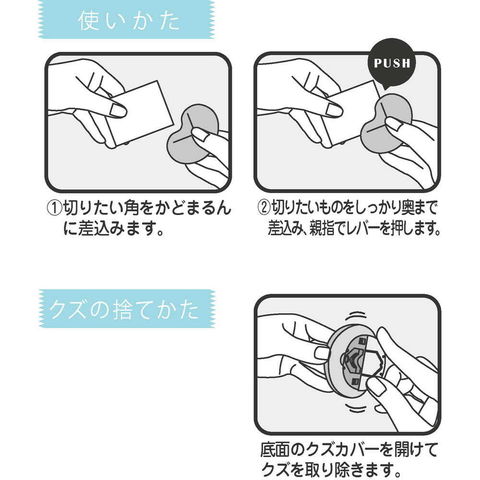 使いかた

PUSH

①切りたい角をかどまるんに差込みます。

②切りたいものをしっかり奥まで差込み、親指でレバーを押します。

クズの捨てかた

底面のクズカバーを開けてクズを取り除きます。