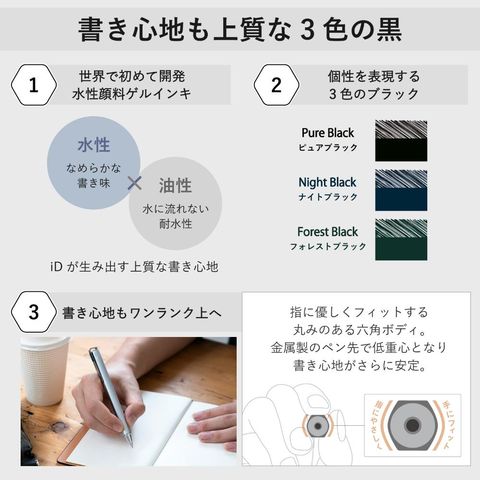 書き心地も上質な３色の黒

1
世界で初めて開発
水性顔料ゲルインキ

水性
なめらかな
書き味

×

油性
水に流れない
耐水性

iD が生み出す上質な書き心地

2
個性を表現する
３色のブラック

Pure Black
ピュアブラック

Night Black
ナイトブラック

Forest Black
フォレストブラック

3
書き心地もワンランク上へ

指に優しくフィットする
丸みのある六角ボディ。
金属製のペン先で低重心となり
書き心地がさらに安定。

指にやさしく
手にフィット