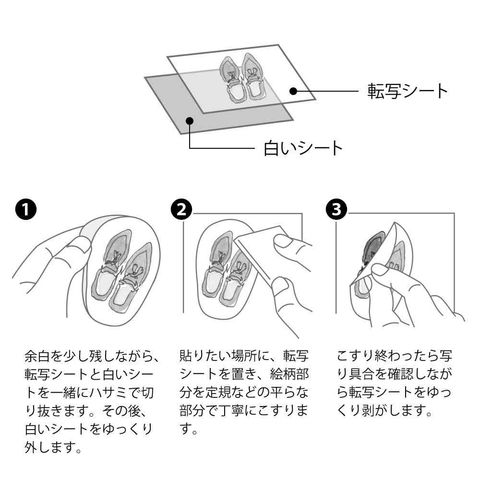 転写シート

白いシート

1

余白を少し残しながら、転写シートと白いシートを一緒にハサミで切り抜きます。その後、白いシートをゆっくり外します。

2

貼りたい場所に、転写シートを置き、絵柄部分を定規などの平らな部分で丁寧にこすります。

3

こすり終わったら写り具合を確認しながら転写シートをゆっくり剥がします。