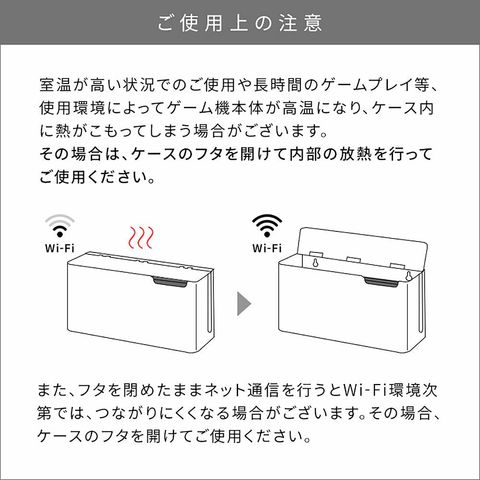 ご使用上の注意

室温が高い状況でのご使用や長時間のゲームプレイ等、使用環境によってゲーム機本体が高温になり、ケース内に熱がこもってしまう場合がございます。
その場合は、ケースのフタを開けて内部の放熱を行ってご使用ください。

Wi-Fi

Wi-Fi

また、フタを閉めたままネット通信を行うとWi-Fi環境次第では、つながりにくくなる場合がございます。その場合、ケースのフタを開けてご使用ください。