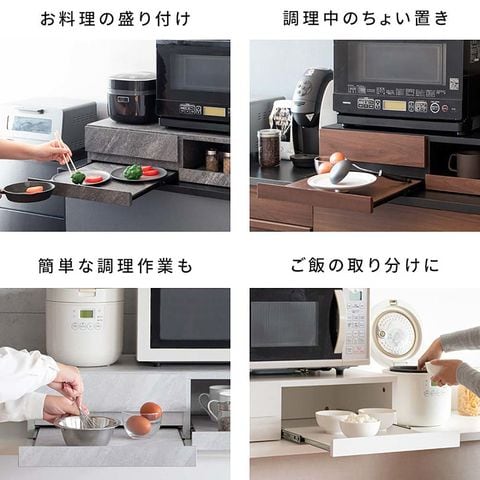 お料理の盛り付け

調理中のちょい置き

簡単な調理作業も

ご飯の取り分けに