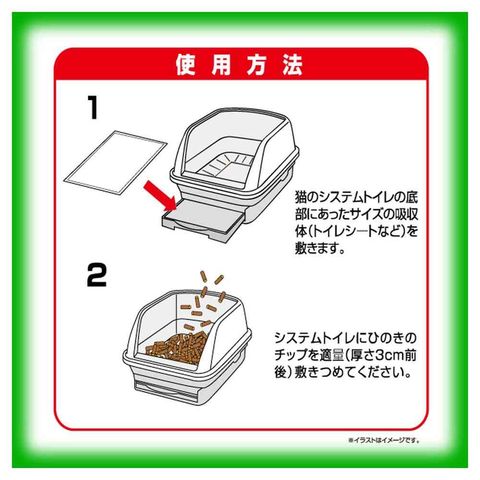 使用方法

1

猫のシステムトイレの底部にあったサイズの吸収体(トイレシートなど)を敷きます。

2

システムトイレにひのきのチップを適量(厚さ3cm前後)敷きつめてください。

※イラストはイメージです。