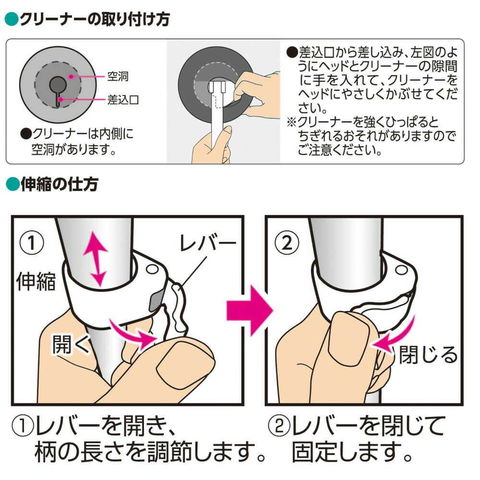 ●クリーナーの取り付け方

空洞
差込口
●クリーナーは内側に空洞があります。

●差込口から差し込み、左図のようにヘッドとクリーナーの隙間に手を入れて、クリーナーをヘッドにやさしくかぶせてください。
※クリーナーを強くひっぱるとちぎれるおそれがありますのでご注意ください。

●伸縮の仕方

①
伸縮
レバー
開く

②
閉じる

①レバーを開き、柄の長さを調節します。
②レバーを閉じて固定します。