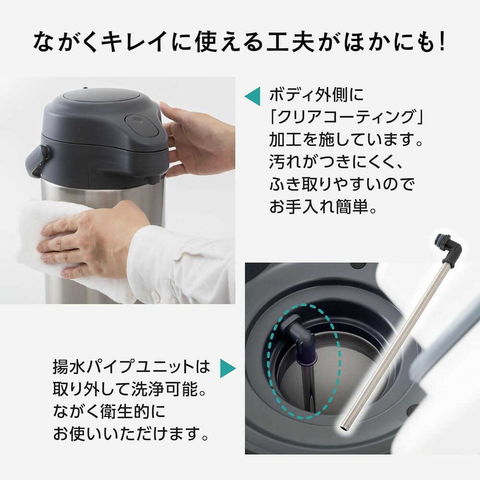 ながくキレイに使える工夫がほかにも!

ボディ外側に「クリアコーティング」加工を施しています。汚れがつきにくく、ふき取りやすいのでお手入れ簡単。

揚水パイプユニットは取り外して洗浄可能。ながく衛生的にお使いいただけます。