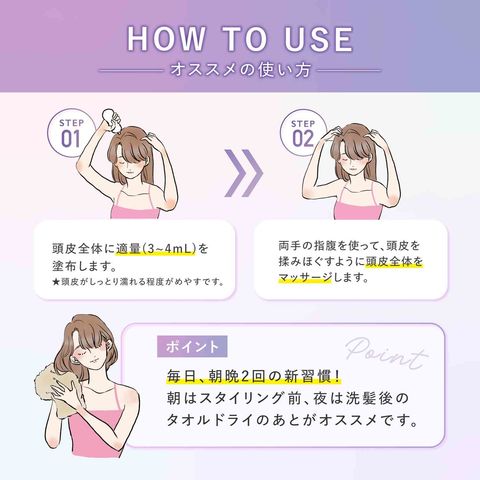 HOW TO USE
オススメの使い方

STEP 01

頭皮全体に適量(3~4mL)を塗布します。
★頭皮がしっとり濡れる程度がめやすです。

STEP 02

両手の指腹を使って、頭皮を揉みほぐすように頭皮全体をマッサージします。

ポイント

Point

毎日、朝晩2回の新習慣!
朝はスタイリング前、夜は洗髪後のタオルドライのあとがオススメです。