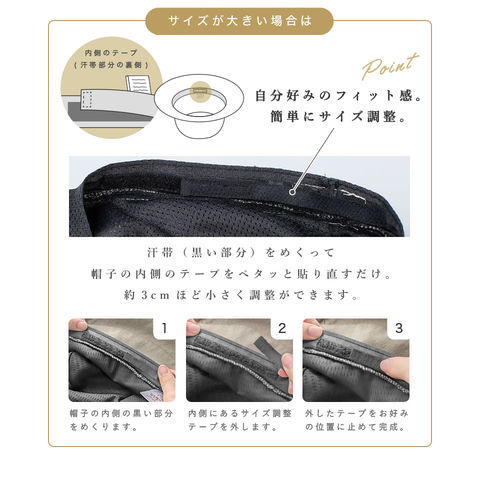 サイズが大きい場合は

内側のテープ
（汗帯部分の裏側）

Point

自分好みのフィット感。
簡単にサイズ調整。

汗帯（黒い部分）をめくって
帽子の内側のテープをペタッと貼り直すだけ。
約3cmほど小さく調整ができます。

1

帽子の内側の黒い部分をめくります。

2

内側にあるサイズ調整テープを外します。

3

外したテープをお好みの位置に止めて完成。