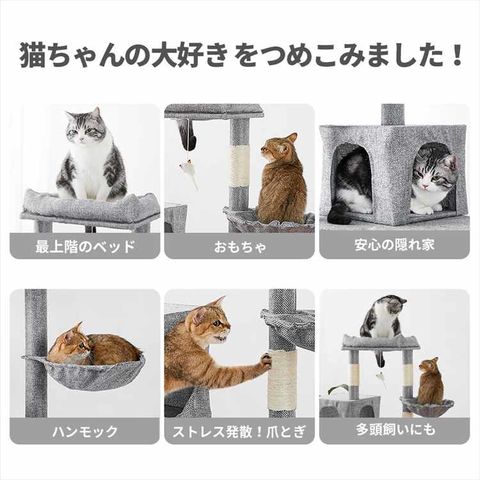 猫ちゃんの大好き をつめこみました！

最上階のベッド

おもちゃ

安心の隠れ家

ハンモック

ストレス発散！爪とぎ

多頭飼いにも