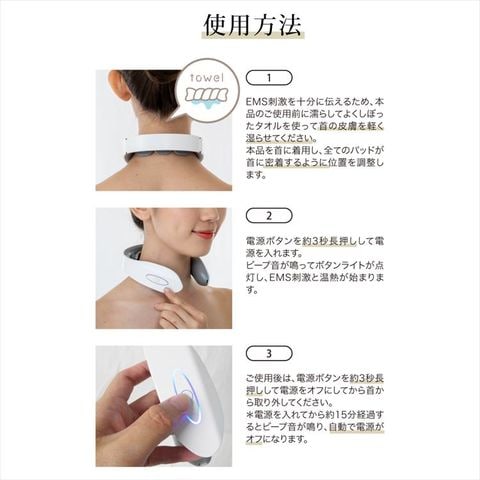 使用方法

towel

1

EMS刺激を十分に伝えるため、本品のご使用前に濡らしてよくしぼったタオルを使って首の皮膚を軽く湿らせてください。
本品を首に着用し、全てのパッドが首に密着するように位置を調整します。

2

電源ボタンを約3秒長押しして電源を入れます。
ビープ音が鳴ってボタンライトが点灯し、EMS刺激と温熱が始まります。

3

ご使用後は、電源ボタンを約3秒長押しして電源をオフにしてから首から取り外してください。
＊電源を入れてから約15分経過するとビープ音が鳴り、自動で電源がオフになります。