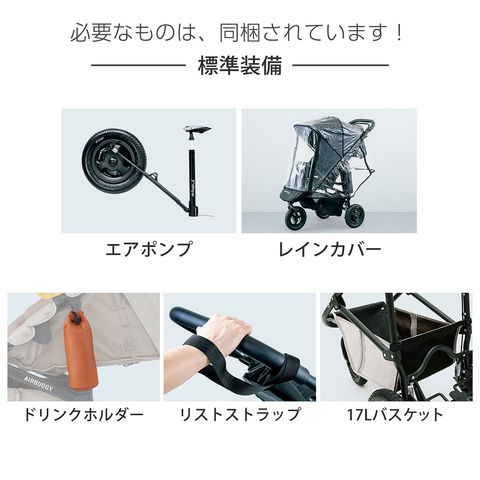 必要なものは、同梱されています！

標準装備

エアポンプ

レインカバー

AIRBUGGY

ドリンクホルダー

リストストラップ

17Lバスケット