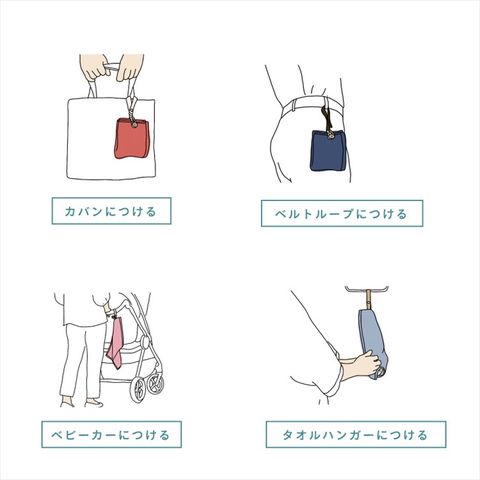 カバンにつける

ベルトループにつける

ベビーカーにつける

タオルハンガーにつける