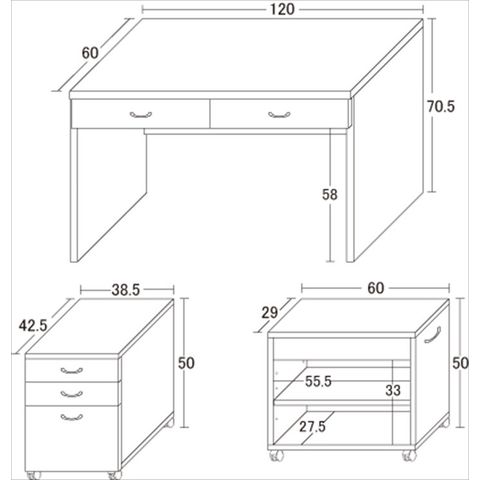 120
60
70.5
58
38.5
42.5
50
60
29
50
55.5
33
27.5