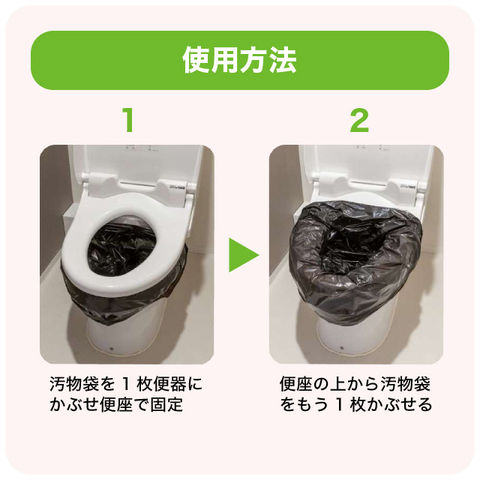 使用方法

1

汚物袋を 1 枚便器にかぶせ便座で固定

2

便座の上から汚物袋をもう 1 枚かぶせる