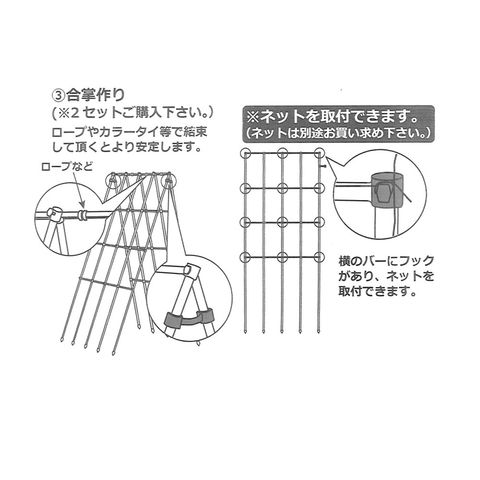 ③合掌作り
(※2 セットご購入下さい。)
ロープやカラータイ等で結束して頂くとより安定します。

ロープなど

※ネットを取付できます。
(ネットは別途お買い求め下さい。)

横のバーにフックがあり、ネットを取付できます。