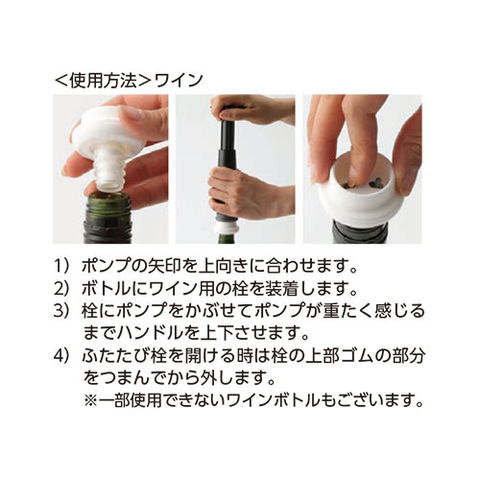 ＜使用方法＞ワイン

1） ポンプの矢印を上向きに合わせます。

2） ボトルにワイン用の栓を装着します。

3） 栓にポンプをかぶせてポンプが重たく感じるまでハンドルを上下させます。

4） ふたたび栓を開ける時は栓の上部ゴムの部分をつまんでから外します。
※一部使用できないワインボトルもございます。