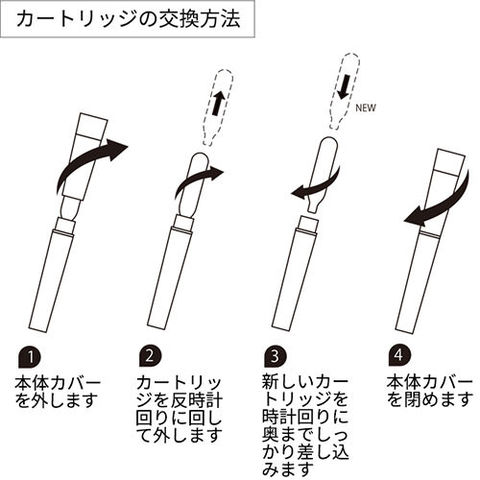 カートリッジの交換方法

NEW

1
本体カバーを外します

2
カートリッジを反時計回りに回して外します

3
新しいカートリッジを時計回りに奥までしっかり差し込みます

4
本体カバーを閉めます