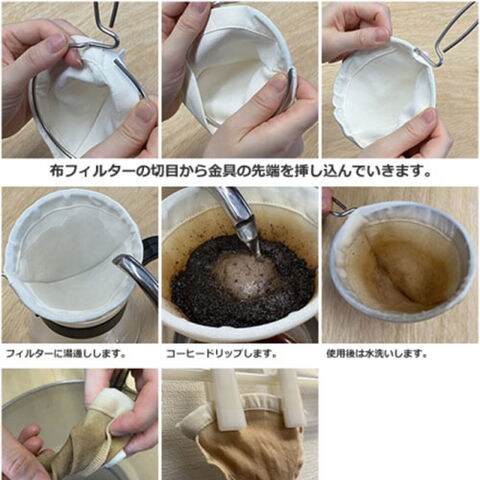 布フィルターの切目から金具の先端を挿し込んでいきます。

フィルターに湯通しします。

コーヒードリップします。

使用後は水洗いします。