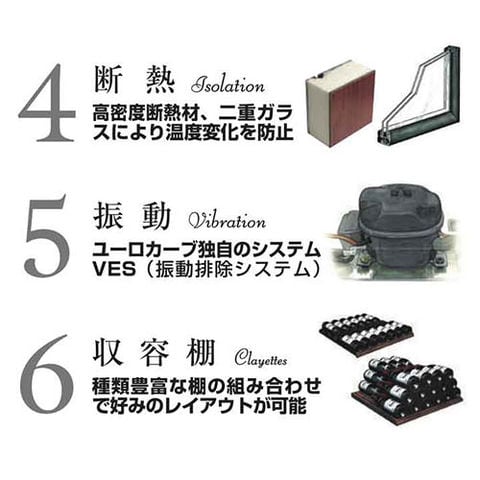 4 断 熱 Isolation

高密度断熱材、二重ガラスにより温度変化を防止

5 振 動 Vibration

ユーロカーブ独自のシステム VES（振動排除システム）

6 収 容 棚 Clayettes

種類豊富な棚の組み合わせで好みのレイアウトが可能