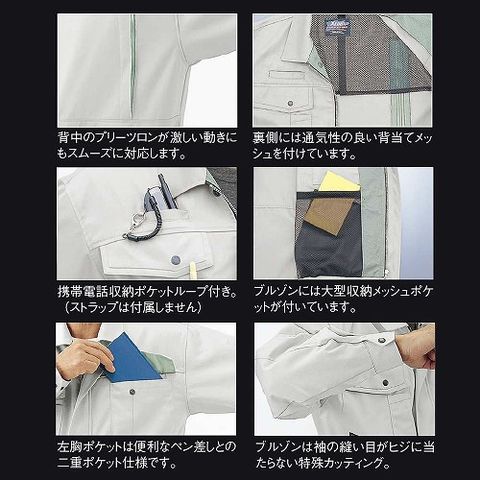 背中のプリーツロンが激しい動きにもスムーズに対応します。

裏側には通気性の良い背当てメッシュを付けています。

携帯電話収納ポケットループ付き。（ストラップは付属しません）

ブルゾンには大型収納メッシュポケットが付いています。

左胸ポケットは便利なペン差しとの二重ポケット仕様です。

ブルゾンは袖の縫い目がヒジに当たらない特殊カッティング。