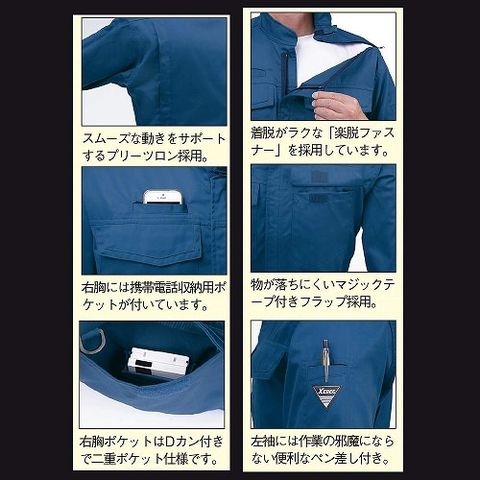 スムーズな動きをサポートするプリーツロン採用。

右胸には携帯電話収納用ポケットが付いています。

右胸ポケットはDカン付きで二重ポケット仕様です。

着脱がラクな「楽脱ファスナー」を採用しています。

物が落ちにくいマジックテープ付きフラップ採用。

Xebec

左袖には作業の邪魔にならない便利なペン差し付き。