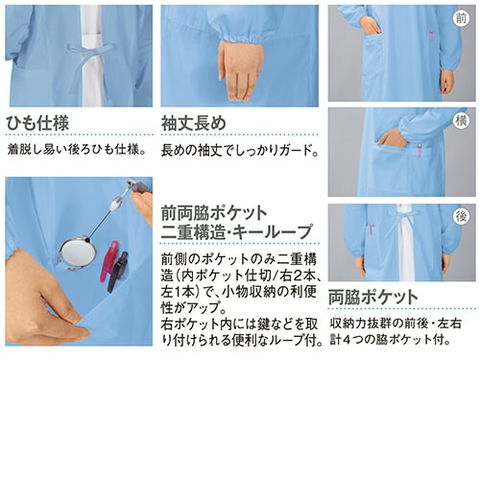 ひも仕様

着脱し易い後ろひも仕様。

袖丈長め

長めの袖丈でしっかりガード。

前

横

後

前両脇ポケット
二重構造・キーループ

前側のポケットのみ二重構造（内ポケット仕切/右2本、左1本）で、小物収納の利便性がアップ。
右ポケット内には鍵などを取り付けられる便利なループ付。

両脇ポケット

収納力抜群の前後・左右計4つの脇ポケット付。