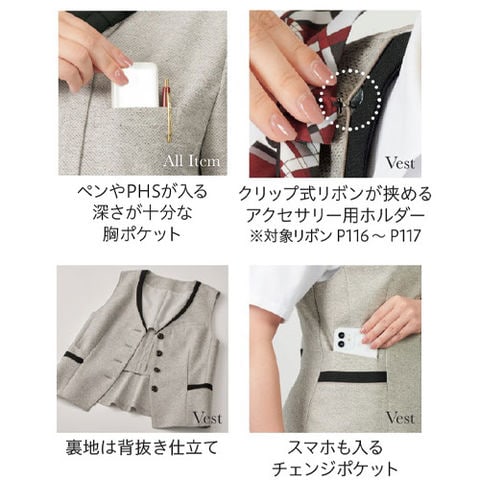 All Item

ペンやPHSが入る
深さが十分な
胸ポケット

Vest

クリップ式リボンが挟める
アクセサリー用ホルダー
※対象リボン P116～P117

Vest

裏地は背抜き仕立て

Vest

スマホも入る
チェンジポケット