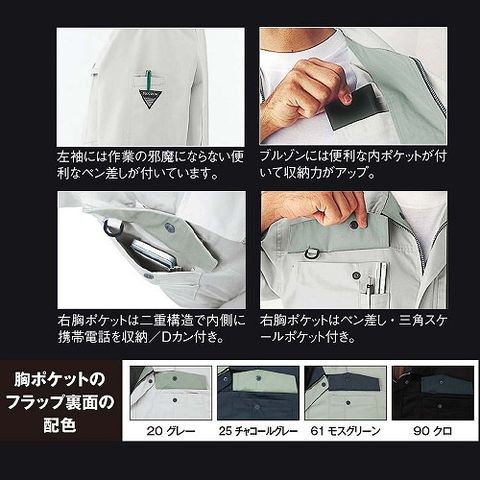 左袖には作業の邪魔にならない便利なペン差しが付いています。

ブルゾンには便利な内ポケットが付いて収納力がアップ。

右胸ポケットは二重構造で内側に携帯電話を収納／Dカン付き。

右胸ポケットはペン差し・三角スケールポケット付き。

胸ポケットのフラップ裏面の配色

20 グレー

25 チャコールグレー

61 モスグリーン

90 クロ