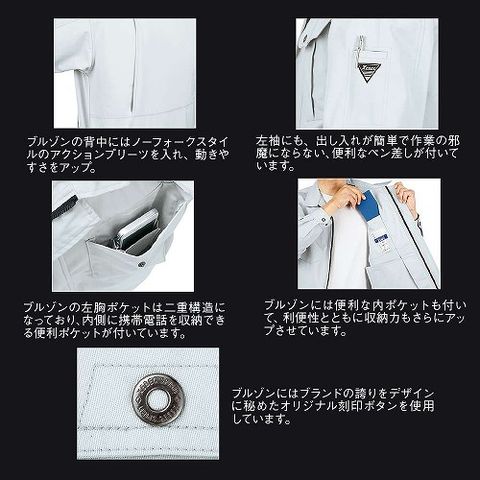 Xebec

ブルゾンの背中にはノーフォークスタイルのアクションプリーツを入れ、動きやすさをアップ。

左袖にも、出し入れが簡単で作業の邪魔にならない、便利なペン差しが付いています。

ブルゾンの左胸ポケットは二重構造になっており､内側に携帯電話を収納できる便利ポケットが付いています。

ブルゾンには便利な内ポケットも付いて、利便性とともに収納力もさらにアップさせています。

ブルゾンにはブランドの誇りをデザインに秘めたオリジナル刻印ボタンを使用しています。