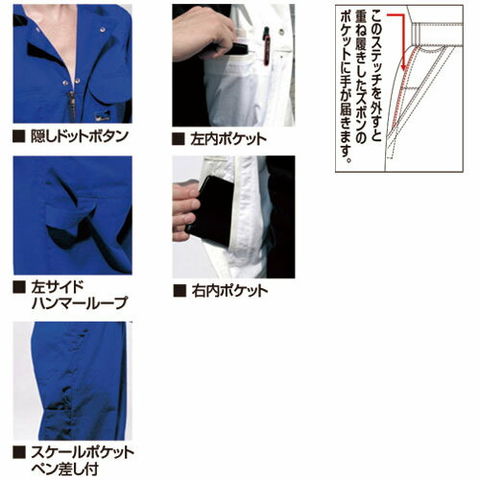 ■ 隠しドットボタン

■ 左サイド
ハンマーループ

■ スケールポケット
ペン差し付

■ 左内ポケット

■ 右内ポケット

このステッチを外すと重ね履きしたズボンのポケットに手が届きます。