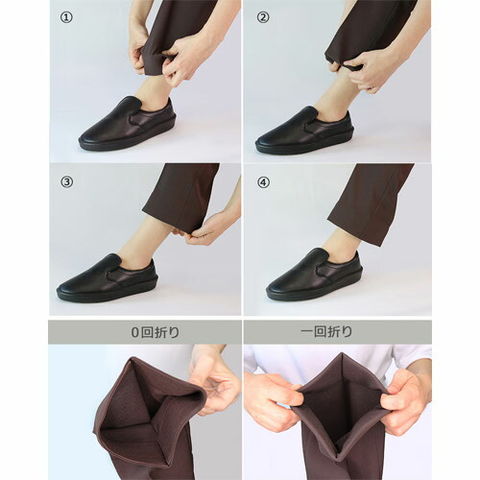 ①

②

③

④

0回折り

一回折り