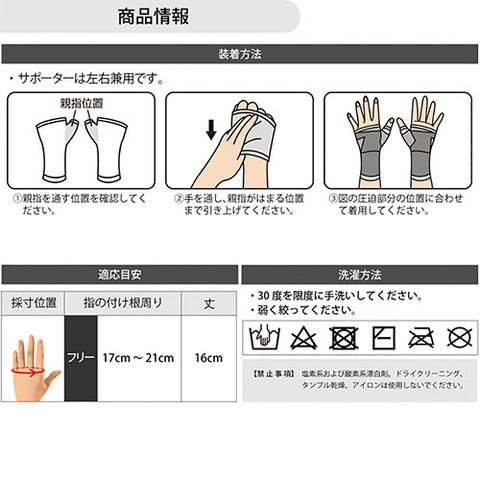 商品情報

装着方法

・サポーターは左右兼用です。

親指位置

①親指を通す位置を確認してください。

②手を通し、親指がはまる位置まで引き上げてください。

③図の圧迫部分の位置に合わせて着用してください。

適応目安

| 採寸位置 | 指の付け根周り | | 丈 |
|---|---|---|---|
| | フリー | 17cm ~ 21cm | 16cm |

洗濯方法

・30度を限度に手洗いしてください。
・弱く絞ってください。

【禁止事項】 塩素系および酸素系漂白剤、ドライクリーニング、タンブル乾燥、アイロンは使用しないでください。