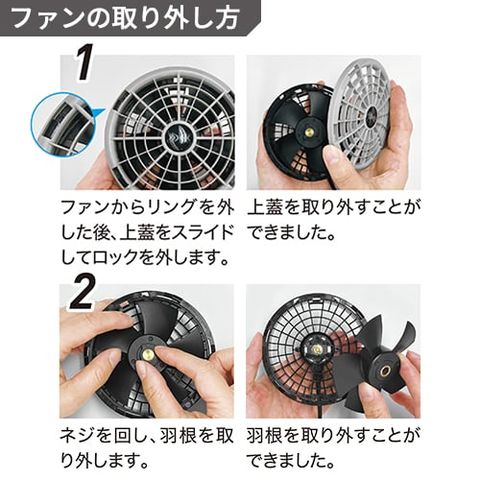 ファンの取り外し方

1

ファンからリングを外した後、上蓋をスライドしてロックを外します。

上蓋を取り外すことができました。

2

ネジを回し、羽根を取り外します。

羽根を取り外すことができました。