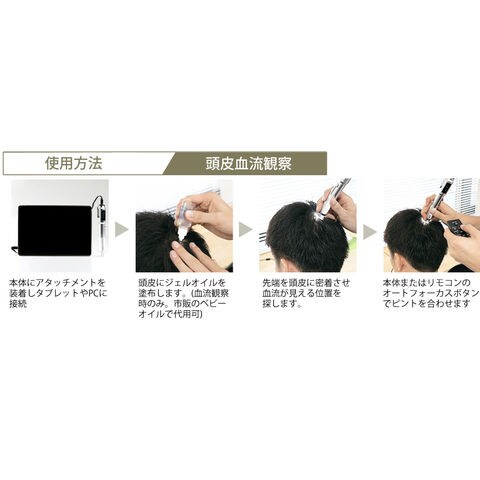 使用方法

頭皮血流観察

本体にアタッチメントを装着しタブレットやPCに接続

頭皮にジェルオイルを塗布します。(血流観察時のみ。市販のベビーオイルで代用可)

先端を頭皮に密着させ血流が見える位置を探します。

本体またはリモコンのオートフォーカスボタンでピントを合わせます