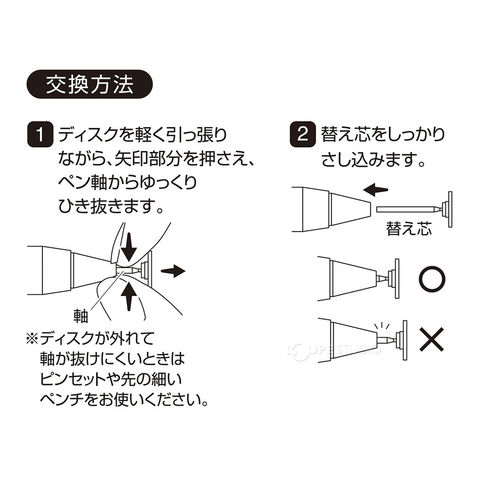 交換方法

1 ディスクを軽く引っ張りながら、矢印部分を押さえ、ペン軸からゆっくりひき抜きます。

軸

※ディスクが外れて軸が抜けにくいときはピンセットや先の細いペンチをお使いください。

2 替え芯をしっかりさし込みます。

替え芯

○

×

LOUPESTUDIO