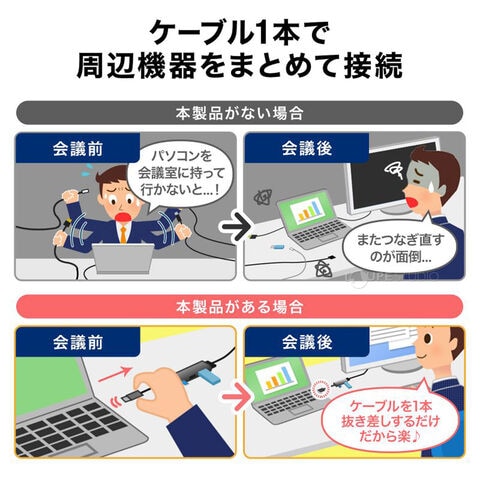 ケーブル1本で
周辺機器をまとめて接続

本製品がない場合

会議前

パソコンを会議室に持って行かないと…!

会議後

またつなぎ直すのが面倒…

本製品がある場合

会議前

会議後

ケーブルを1本抜き差しするだけだから楽♪