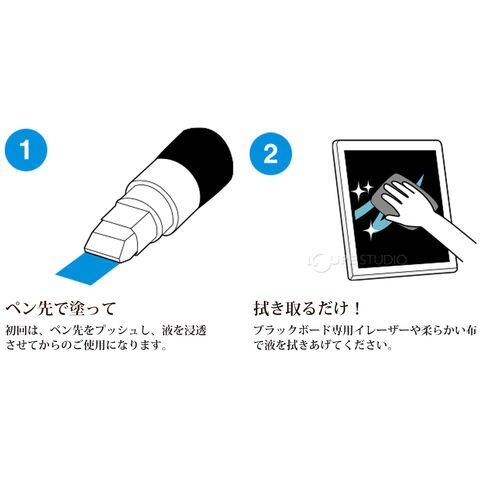 1

ペン先で塗って

初回は、ペン先をプッシュし、液を浸透させてからのご使用になります。

2

LOUPE STUDIO

拭き取るだけ！

ブラックボード専用イレーザーや柔らかい布で液を拭きあげてください。