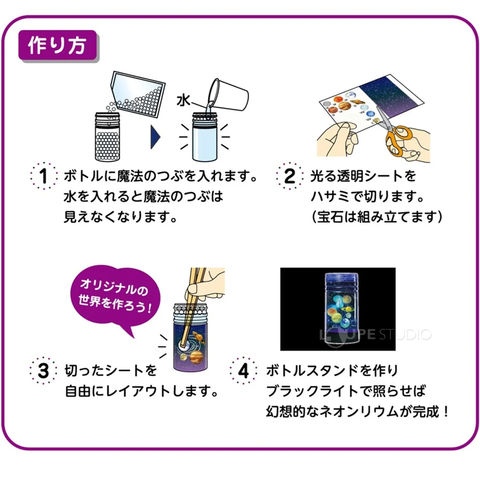 作り方

水

1 ボトルに魔法のつぶを入れます。水を入れると魔法のつぶは見えなくなります。

2 光る透明シートをハサミで切ります。(宝石は組み立てます)

オリジナルの世界を作ろう!

3 切ったシートを自由にレイアウトします。

LOUPE STUDIO

4 ボトルスタンドを作りブラックライトで照らせば幻想的なネオンリウムが完成!