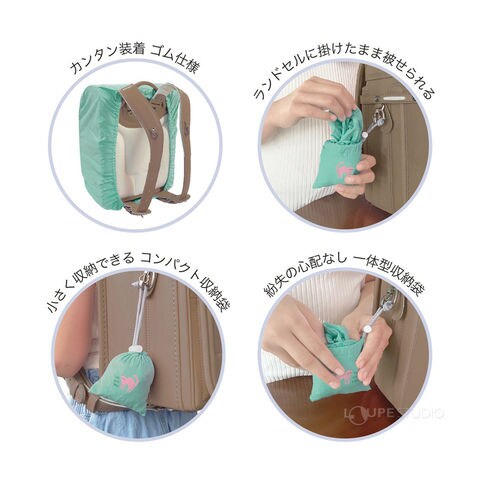 カンタン装着 ゴム仕様

ランドセルに掛けたまま被せられる

小さく収納できる コンパクト収納袋

紛失の心配なし 一体型収納袋

LOUPE STUDIO