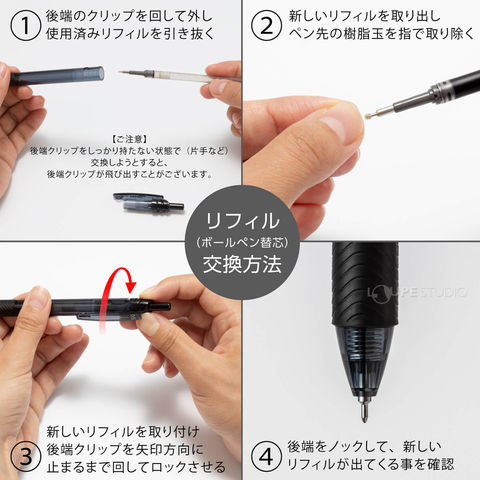 ① 後端のクリップを回して外し
使用済みリフィルを引き抜く

【ご注意】
後端クリップをしっかり持たない状態で（片手など）
交換しようとすると、
後端クリップが飛び出すことがございます。

② 新しいリフィルを取り出し
ペン先の樹脂玉を指で取り除く

リフィル
（ボールペン替芯）
交換方法

LOUPE STUDIO

③ 新しいリフィルを取り付け
後端クリップを矢印方向に
止まるまで回してロックさせる

④ 後端をノックして、新しい
リフィルが出てくる事を確認