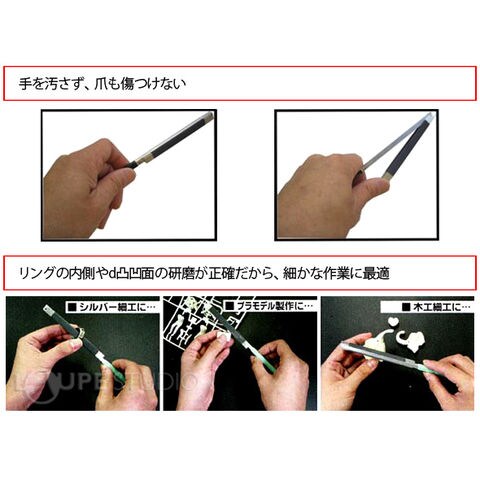 手を汚さず、爪も傷つけない

リングの内側やd凸凹面の研磨が正確だから、細かな作業に最適

■ シルバー細工に…

■ プラモデル製作に…

■ 木工細工に…

LOUPE STUDIO