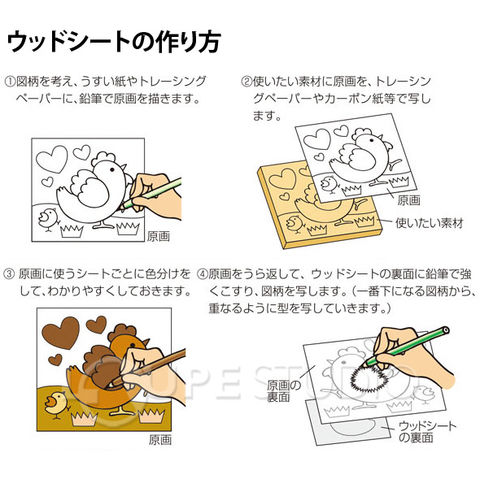 ウッドシートの作り方

①図柄を考え、うすい紙やトレーシングペーパーに、鉛筆で原画を描きます。

原画

②使いたい素材に原画を、トレーシングペーパーやカーボン紙等で写します。

原画

使いたい素材

③ 原画に使うシートごとに色分けをして、わかりやすくしておきます。

原画

④原画をうら返して、ウッドシートの裏面に鉛筆で強くこすり、図柄を写します。（一番下になる図柄から、重なるように型を写していきます。）

原画の裏面

ウッドシートの裏面

UPE STUDIO