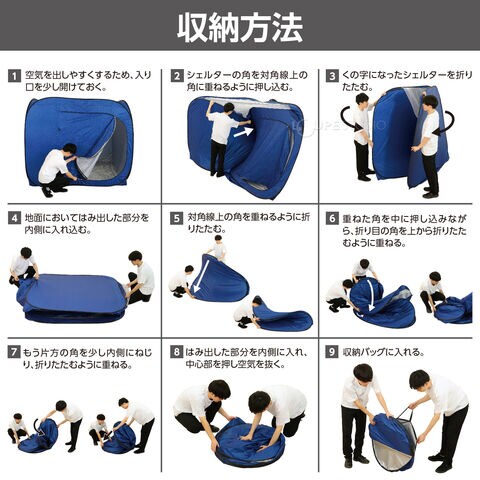 収納方法

1 空気を出しやすくするため、入り口を少し開けておく。

2 シェルターの角を対角線上の角に重ねるように押し込む。

3 くの字になったシェルターを折りたたむ。

4 地面においてはみ出した部分を内側に入れ込む。

5 対角線上の角を重ねるように折りたたむ。

6 重ねた角を中に押し込みながら、折り目の角を上から折りたたむように重ねる。

7 もう片方の角を少し内側にねじり、折りたたむように重ねる。

8 はみ出した部分を内側に入れ、中心部を押し空気を抜く。

9 収納バッグに入れる。