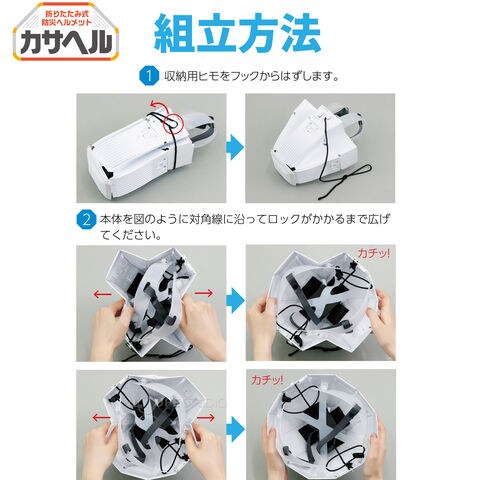 折りたたみ式
防災ヘルメット
カサヘル

組立方法

1 収納用ヒモをフックからはずします。

2 本体を図のように対角線に沿ってロックがかかるまで広げてください。

カチッ!

カチッ!