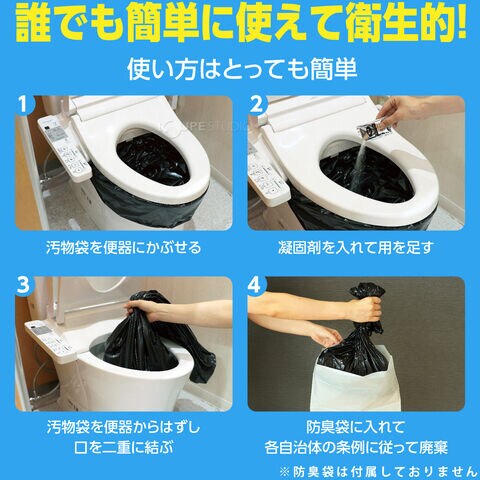 誰でも簡単に使えて衛生的!

使い方はとっても簡単

1

汚物袋を便器にかぶせる

2

凝固剤を入れて用を足す

3

汚物袋を便器からはずし
口を二重に結ぶ

4

防臭袋に入れて
各自治体の条例に従って廃棄

※防臭袋は付属しておりません